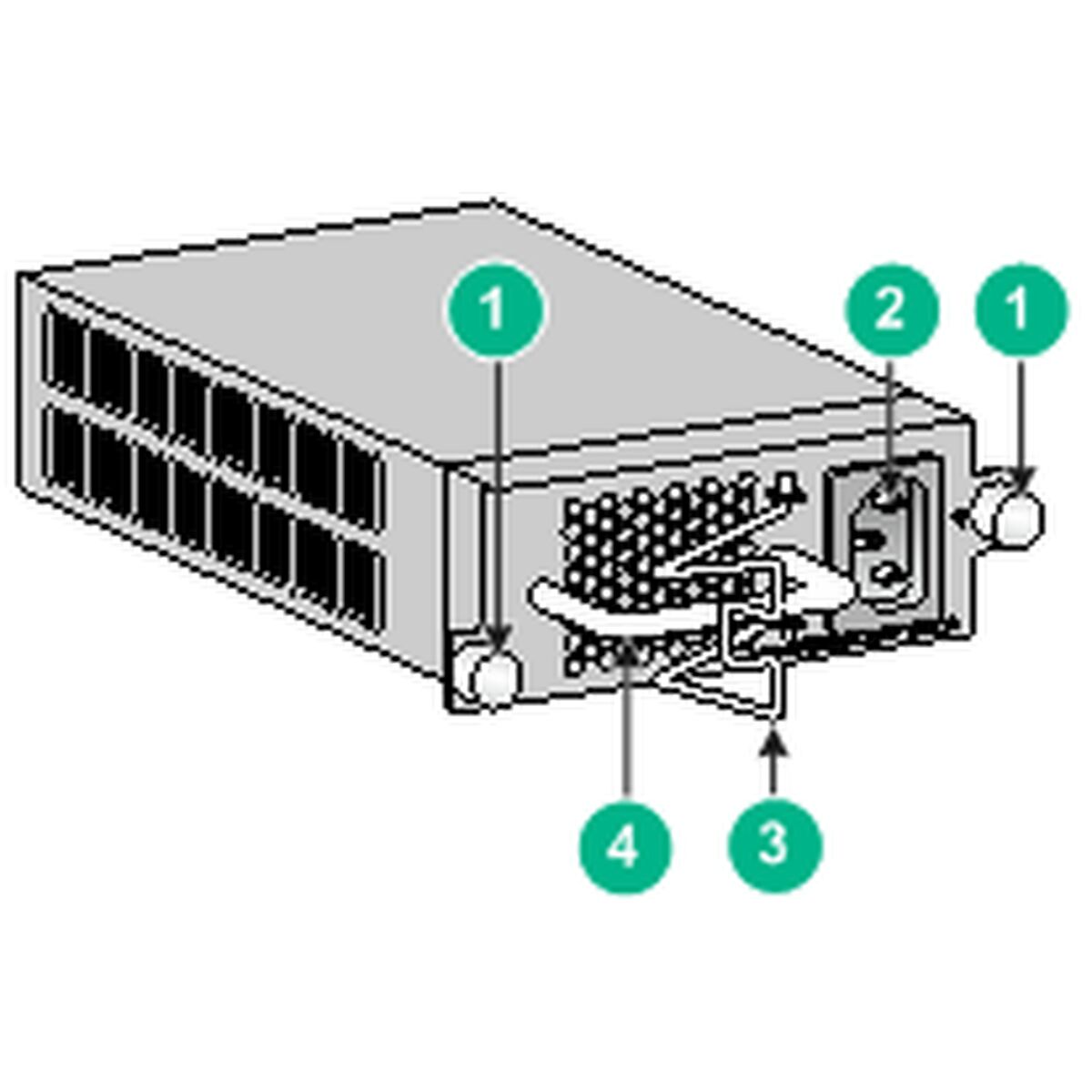 1
2
1
4
3