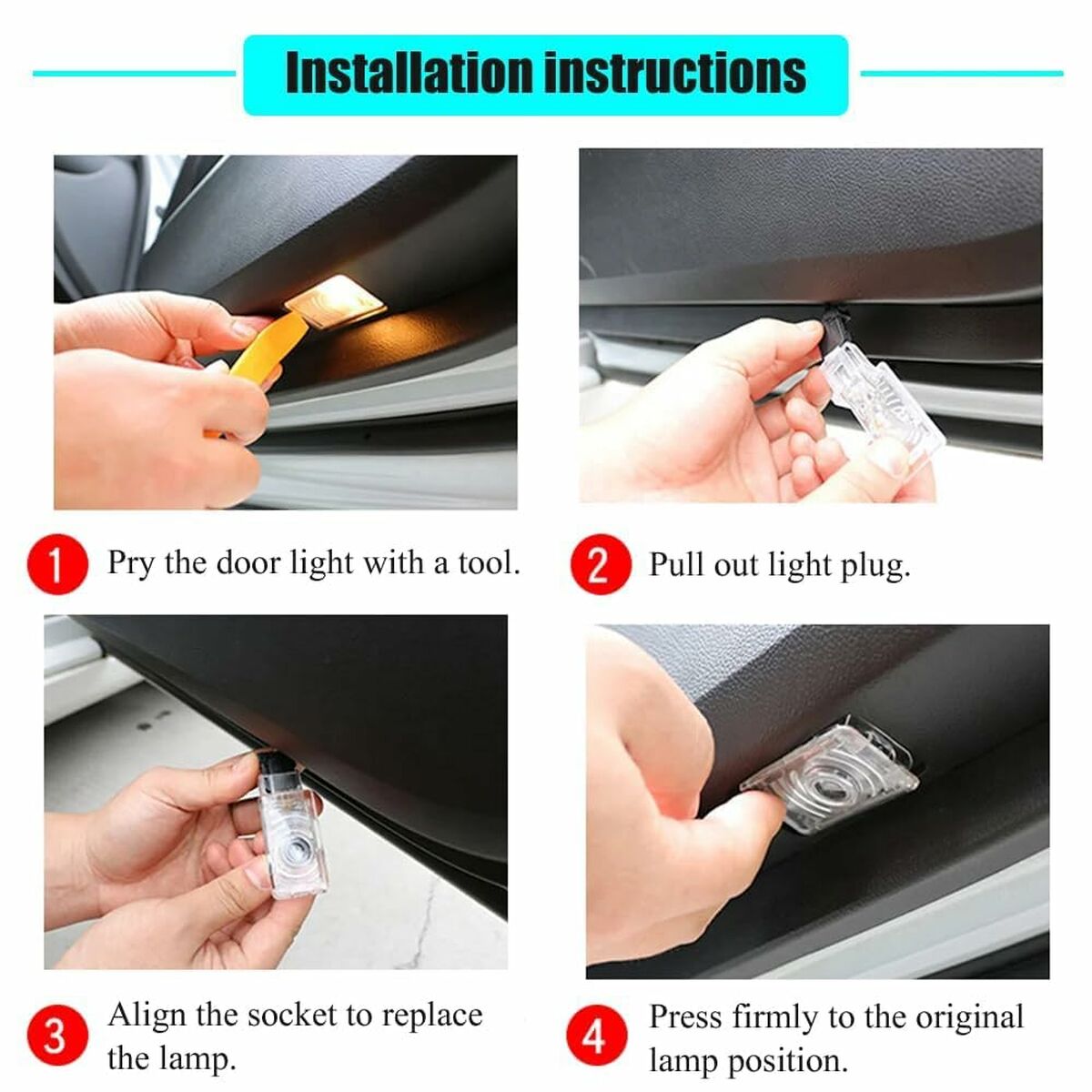 Installation instructions

1 Pry the door light with a tool.

2 Pull out light plug.

3 Align the socket to replace the lamp.

4 Press firmly to the original lamp position.